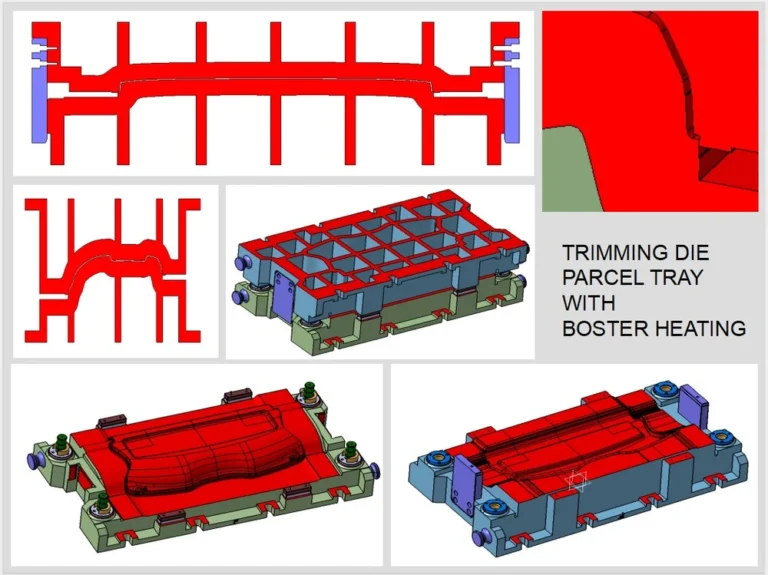 TRIMMING DIE
PARCEL TRAY
WITH
BOSTER HEATING